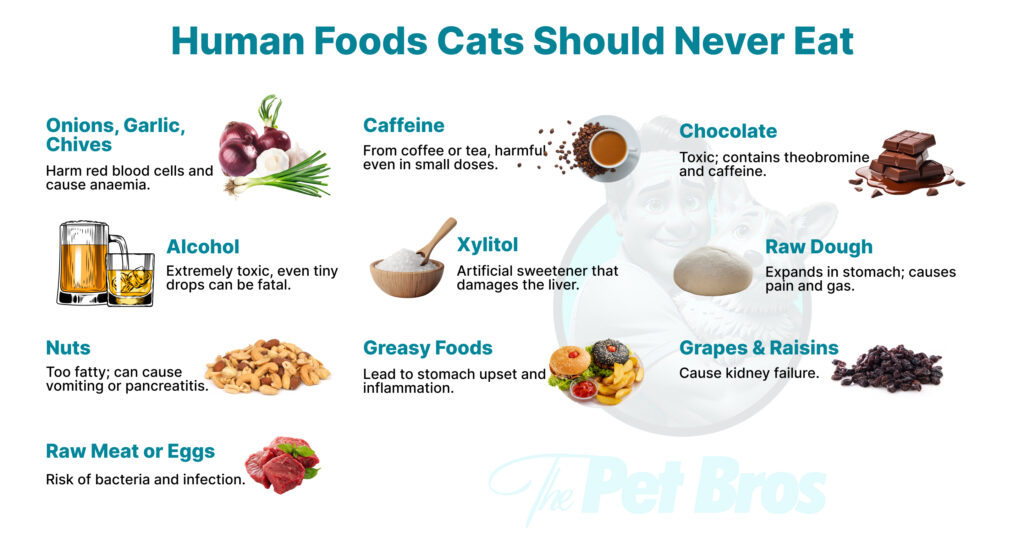 Human Foods Cats Should Never Eat

Onions, Garlic, Chives
Harm red blood cells and cause anaemia.

Caffeine
From coffee or tea, harmful even in small doses.

Chocolate
Toxic; contains theobromine and caffeine.

Alcohol
Extremely toxic, even tiny drops can be fatal.

Xylitol
Artificial sweetener that damages the liver.

Raw Dough
Expands in stomach; causes pain and gas.

Nuts
Too fatty; can cause vomiting or pancreatitis.

Greasy Foods
Lead to stomach upset and inflammation.

Grapes & Raisins
Cause kidney failure.

Raw Meat or Eggs
Risk of bacteria and infection.

The Pet Bros