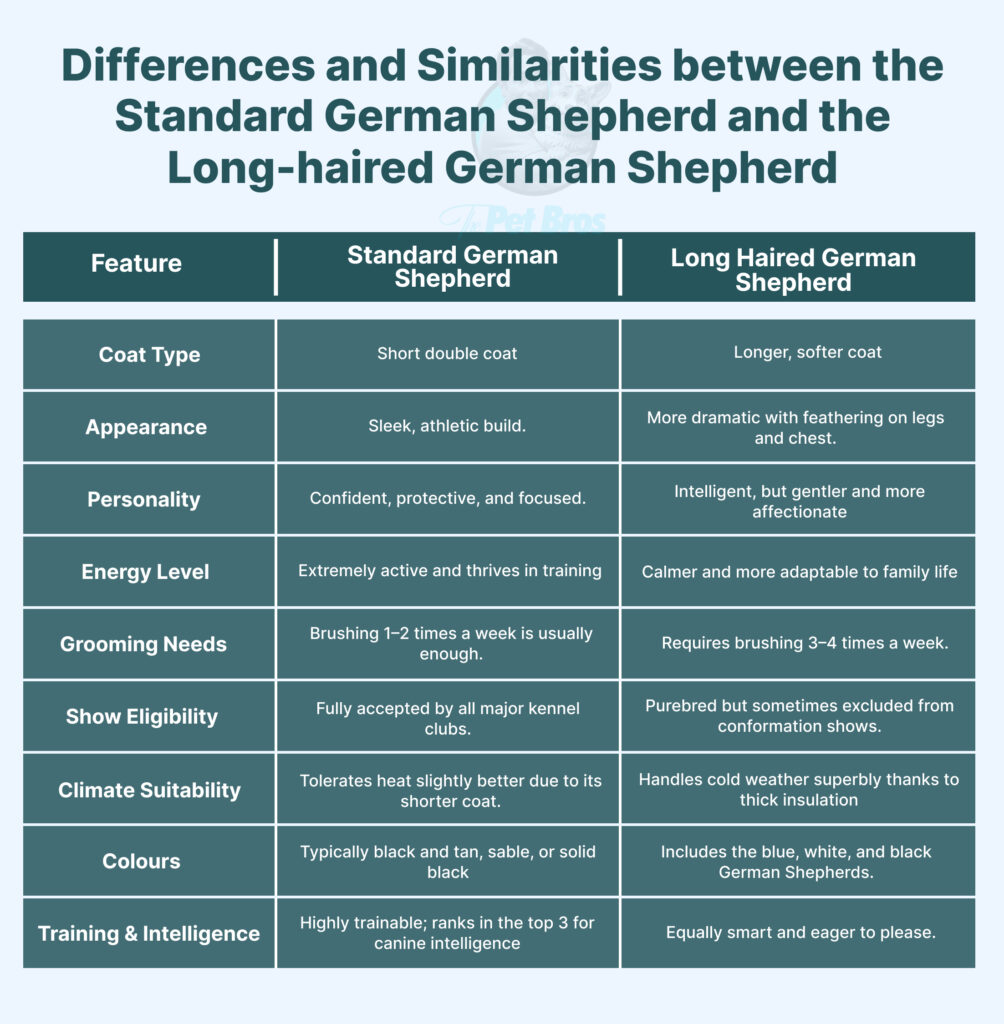 Differences and Similarities between the Standard German Shepherd and the Long-haired German Shepherd

The Pet Bros

| Feature | Standard German Shepherd | Long Haired German Shepherd |
|---|---|---|
| Coat Type | Short double coat | Longer, softer coat |
| Appearance | Sleek, athletic build. | More dramatic with feathering on legs and chest. |
| Personality | Confident, protective, and focused. | Intelligent, but gentler and more affectionate |
| Energy Level | Extremely active and thrives in training | Calmer and more adaptable to family life |
| Grooming Needs | Brushing 1–2 times a week is usually enough. | Requires brushing 3–4 times a week. |
| Show Eligibility | Fully accepted by all major kennel clubs. | Purebred but sometimes excluded from conformation shows. |
| Climate Suitability | Tolerates heat slightly better due to its shorter coat. | Handles cold weather superbly thanks to thick insulation |
| Colours | Typically black and tan, sable, or solid black | Includes the blue, white, and black German Shepherds. |
| Training & Intelligence | Highly trainable; ranks in the top 3 for canine intelligence | Equally smart and eager to please. |