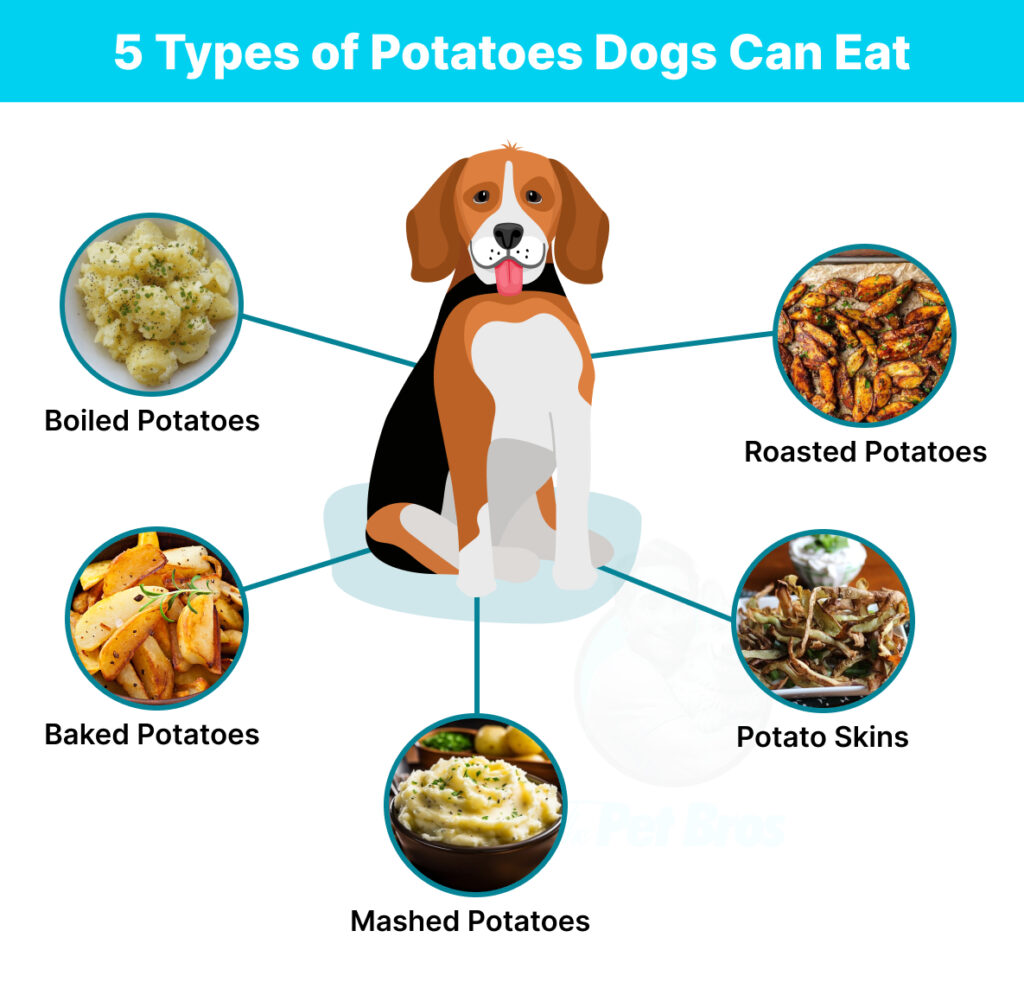 5 Types of Potatoes Dogs Can Eat

Boiled Potatoes

Roasted Potatoes

Baked Potatoes

Potato Skins

Mashed Potatoes

Pet Bros